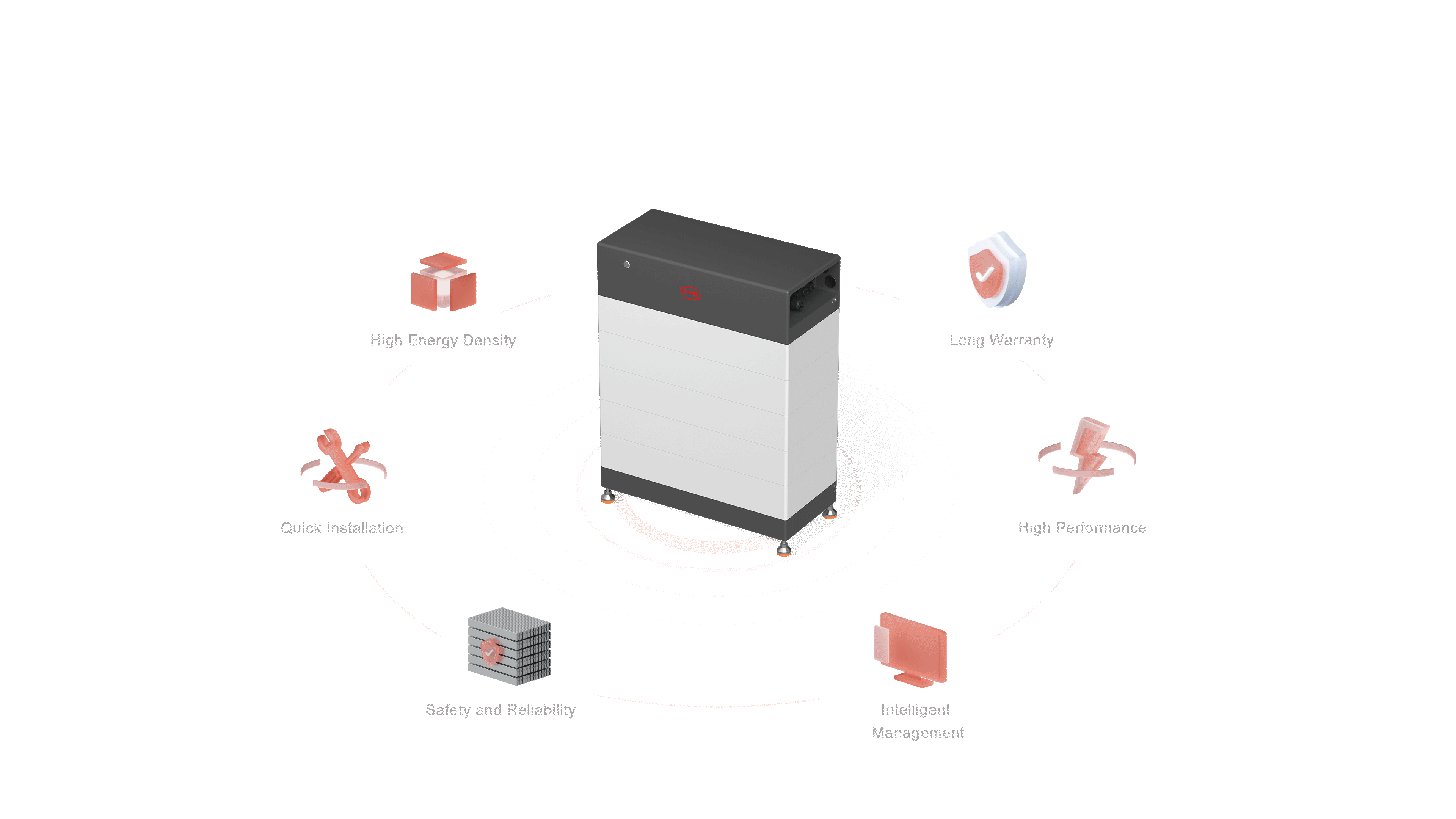 High Energy Density

Long Warranty

Quick Installation

High Performance

Safety and Reliability

Intelligent Management